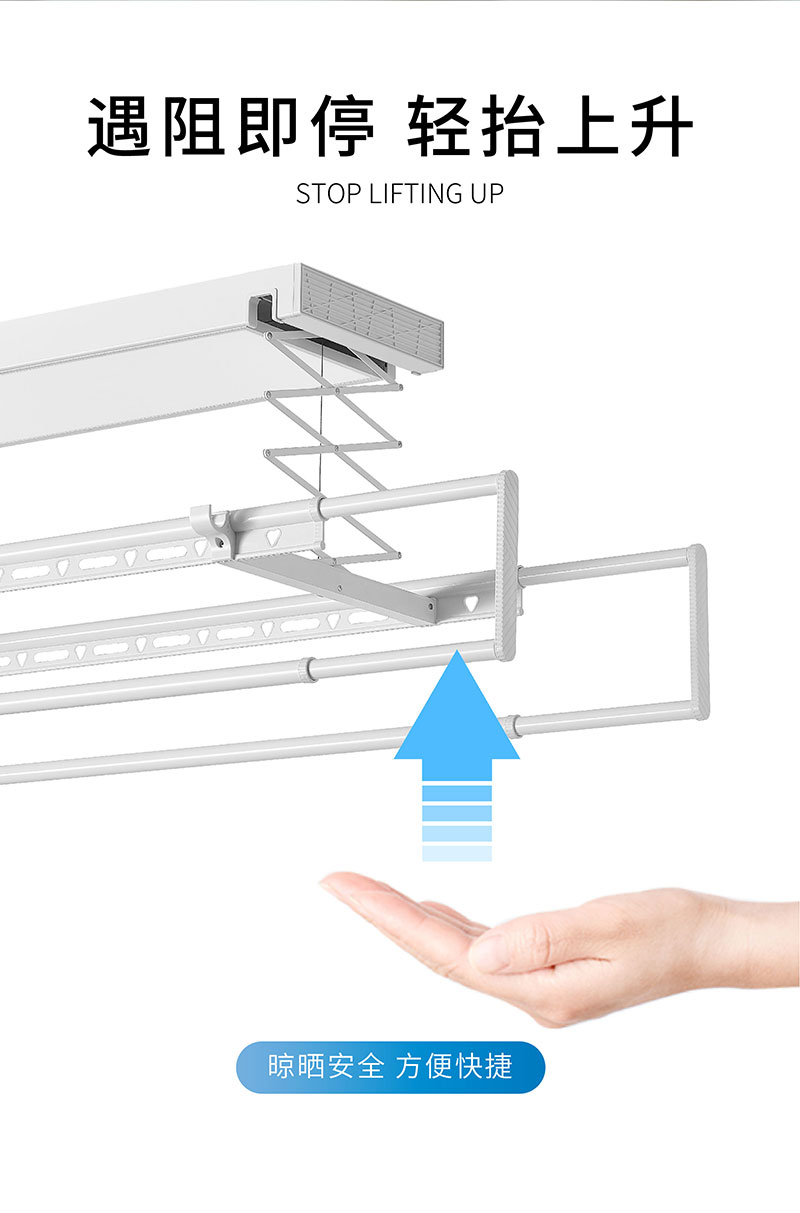 遇阻即停 轻抬上升

STOP LIFTING UP

晾晒安全 方便快捷